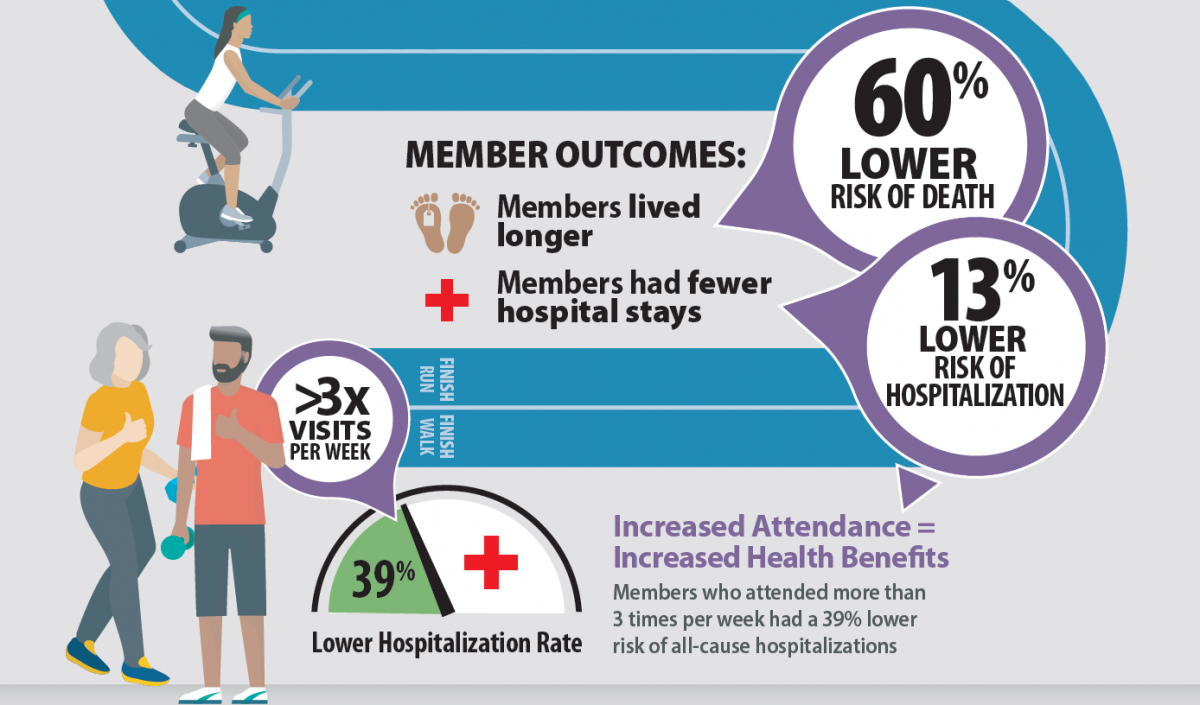 MEMBER OUTCOMES:

Members lived longer

Members had fewer hospital stays

60% LOWER RISK OF DEATH

13% LOWER RISK OF HOSPITALIZATION

FINISH RUN

FINISH WALK

>3x VISITS PER WEEK

39%

Lower Hospitalization Rate

Increased Attendance = Increased Health Benefits

Members who attended more than 3 times per week had a 39% lower risk of all-cause hospitalizations