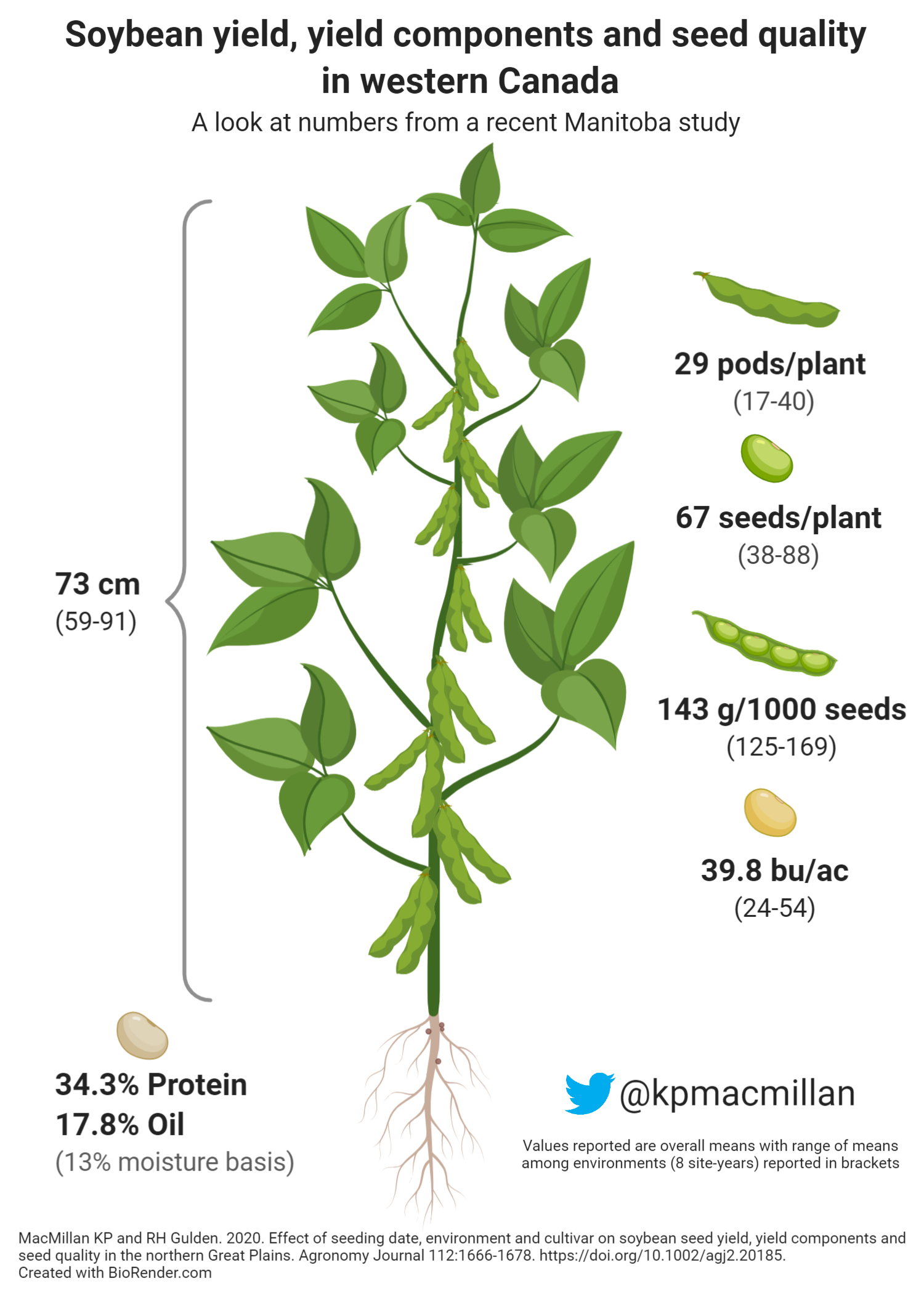 Soybean yield, yield components and seed quality in western Canada

A look at numbers from a recent Manitoba study

73 cm
(59-91)

29 pods/plant
(17-40)

67 seeds/plant
(38-88)

143 g/1000 seeds
(125-169)

39.8 bu/ac
(24-54)

34.3% Protein
17.8% Oil
(13% moisture basis)

@kpmacmillan

Values reported are overall means with range of means among environments (8 site-years) reported in brackets

MacMillan KP and RH Gulden. 2020. Effect of seeding date, environment and cultivar on soybean seed yield, yield components and seed quality in the northern Great Plains. Agronomy Journal 112:1666-1678. https://doi.org/10.1002/agj2.20185.
Created with BioRender.com