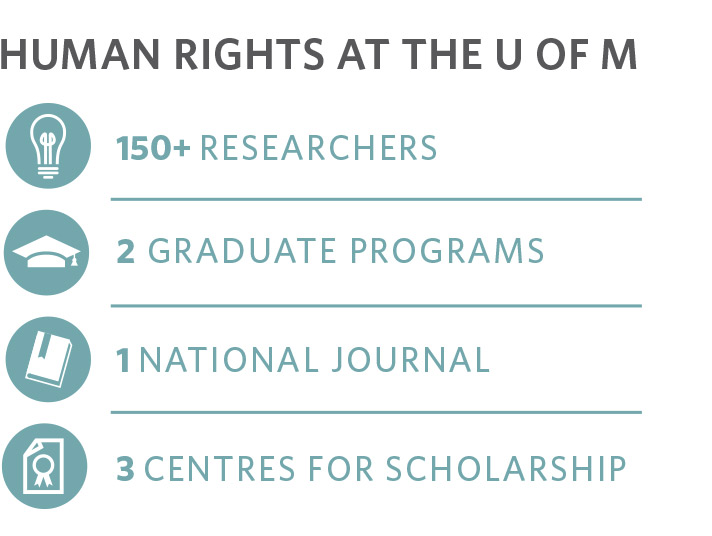 HUMAN RIGHTS AT THE U OF M

150+ RESEARCHERS

2 GRADUATE PROGRAMS

1 NATIONAL JOURNAL

3 CENTRES FOR SCHOLARSHIP